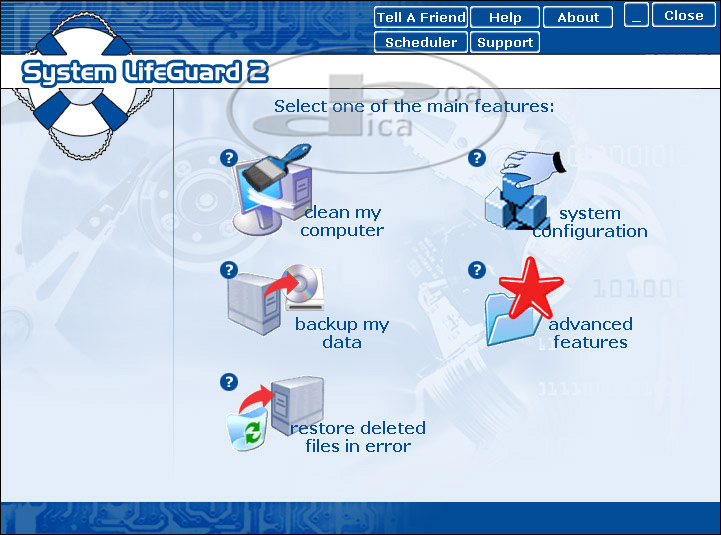 Tell A Friend Help About _ Close
Scheduler Support

System LifeGuard 2

boa dica

Select one of the main features:

?
clean my computer

?
system configuration

?
backup my data

?
advanced features

?
restore deleted files in error